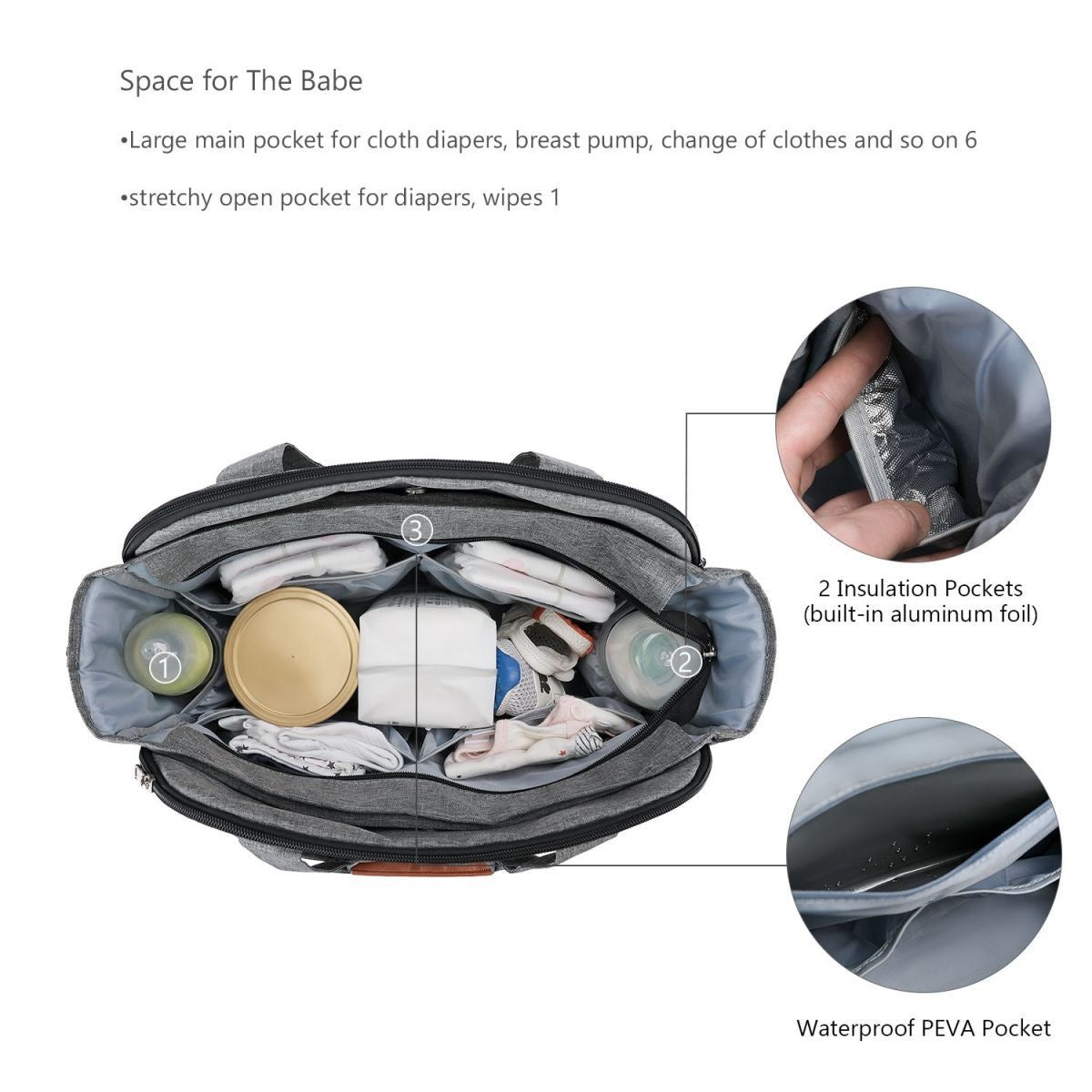 Space for The Babe

•Large main pocket for cloth diapers, breast pump, change of clothes and so on 6

•stretchy open pocket for diapers, wipes 1

3

1

2

2 Insulation Pockets
(built-in aluminum foil)

Waterproof PEVA Pocket